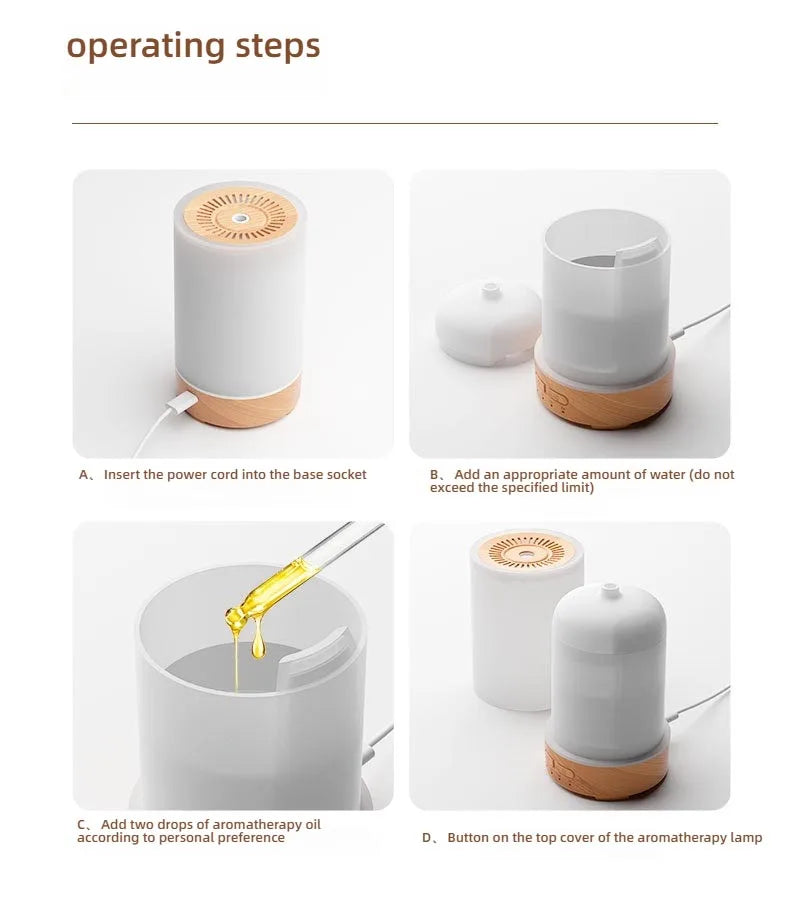 operating steps

A、 Insert the power cord into the base socket

B、 Add an appropriate amount of water (do not exceed the specified limit)

C、 Add two drops of aromatherapy oil according to personal preference

D、 Button on the top cover of the aromatherapy lamp