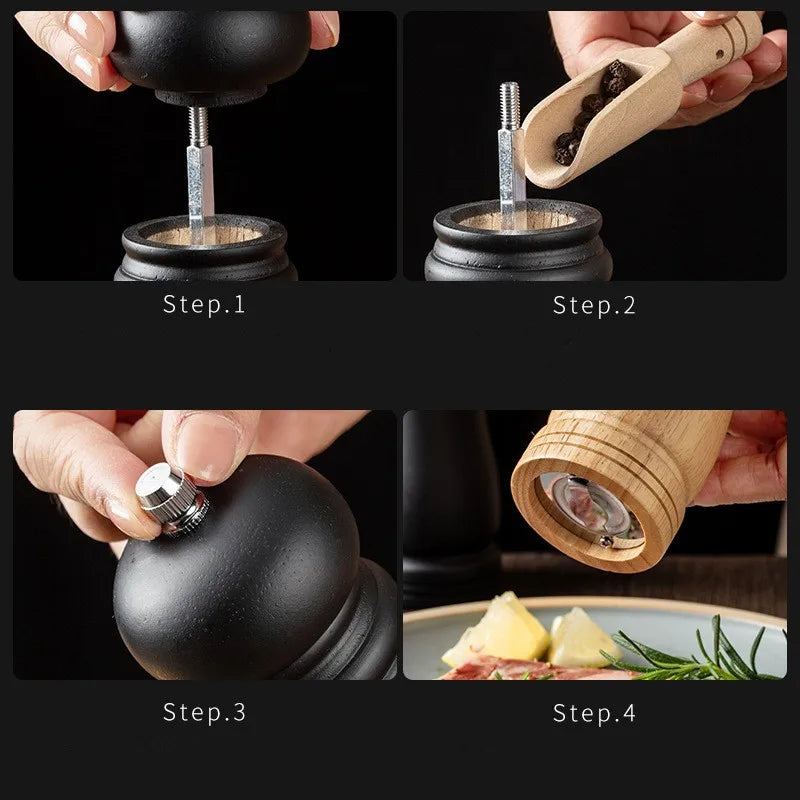 Step.1

Step.2

Step.3

Step.4