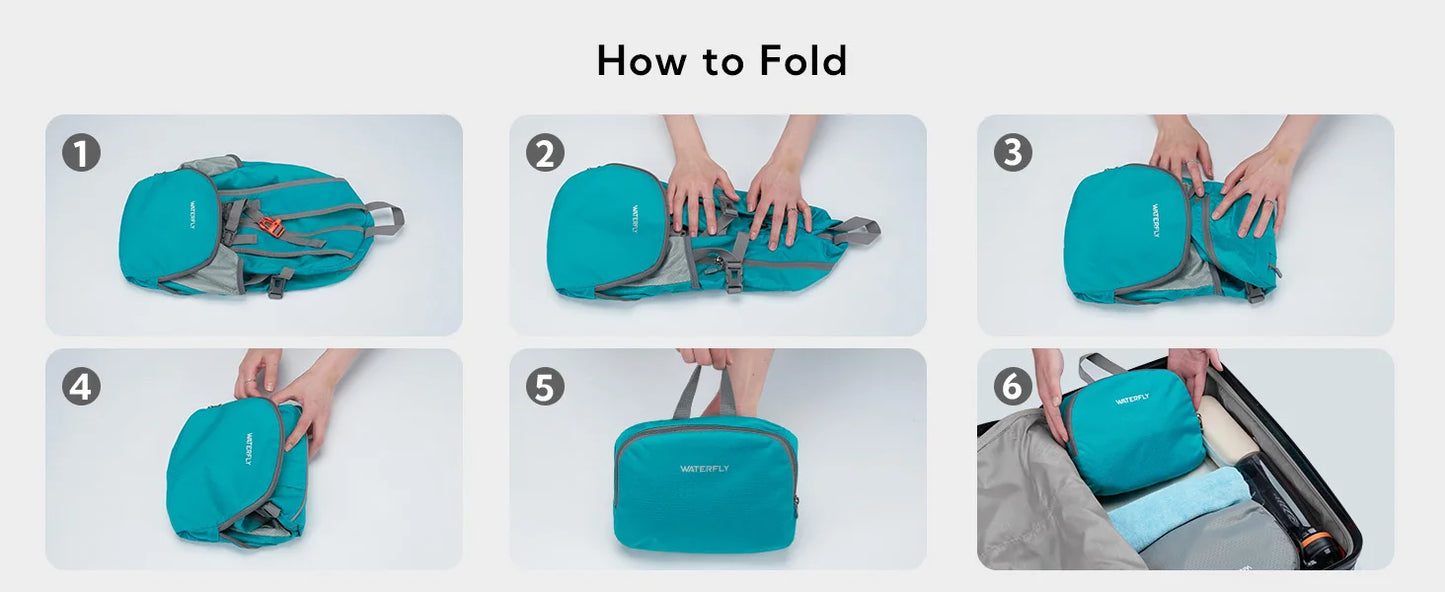 How to Fold

1
WATERFLY

2
WATERFLY

3
WATERFLY

4
WATERFLY

5
WATERFLY

6
WATERFLY