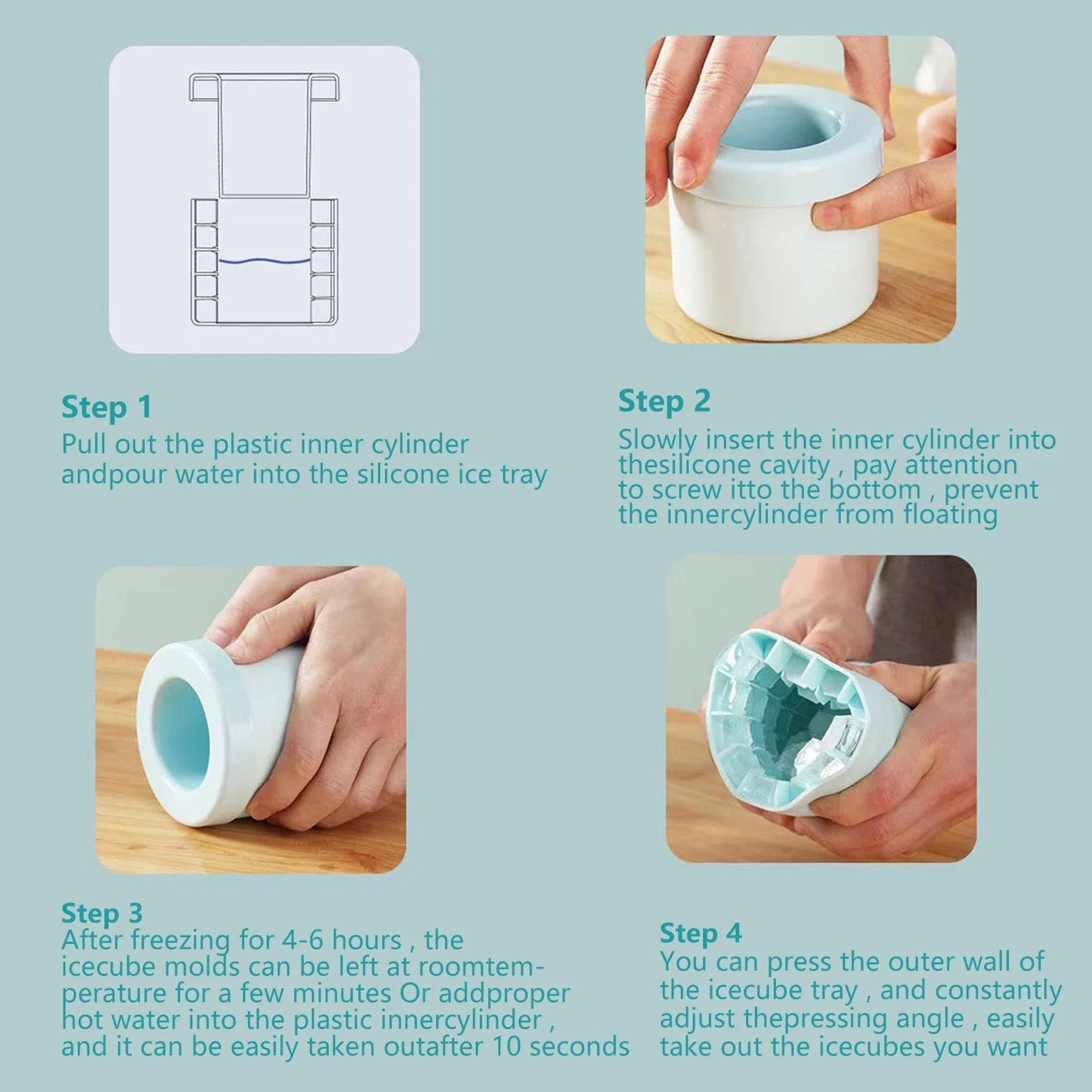 Step 1
Pull out the plastic inner cylinder andpour water into the silicone ice tray

Step 2
Slowly insert the inner cylinder into thesilicone cavity , pay attention to screw itto the bottom , prevent the innercylinder from floating

Step 3
After freezing for 4-6 hours , the icecube molds can be left at roomtemperature for a few minutes Or addproper hot water into the plastic innercylinder , and it can be easily taken outafter 10 seconds

Step 4
You can press the outer wall of the icecube tray , and constantly adjust thepressing angle , easily take out the icecubes you want